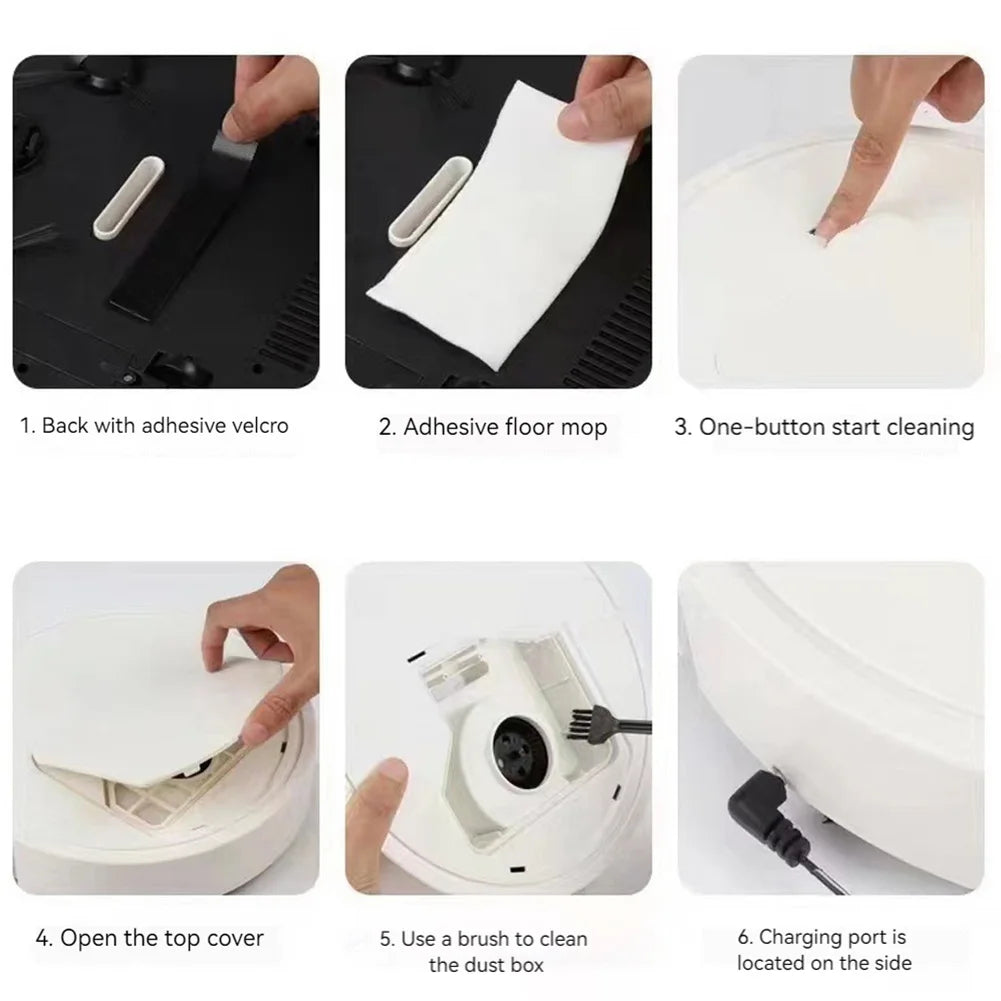 1. Back with adhesive velcro

2. Adhesive floor mop

3. One-button start cleaning

4. Open the top cover

5. Use a brush to clean the dust box

6. Charging port is located on the side